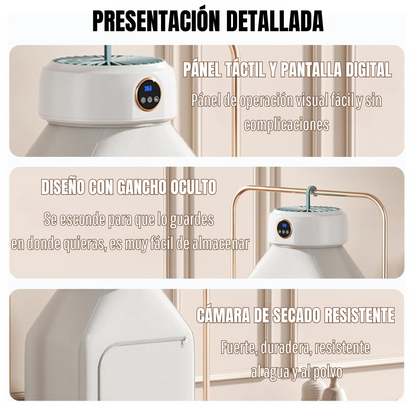 PRESENTACIÓN DETALLADA

PÁNEL TÁCTIL Y PANTALLA DIGITAL

Pánel de operación visual fácil y sin complicaciones

DISEÑO CON GANCHO OCULTO

Se esconde para que lo guardes en donde quieras, es muy fácil de almacenar

CÁMARA DE SECADO RESISTENTE

Fuerte, duradera, resistente al agua y al polvo