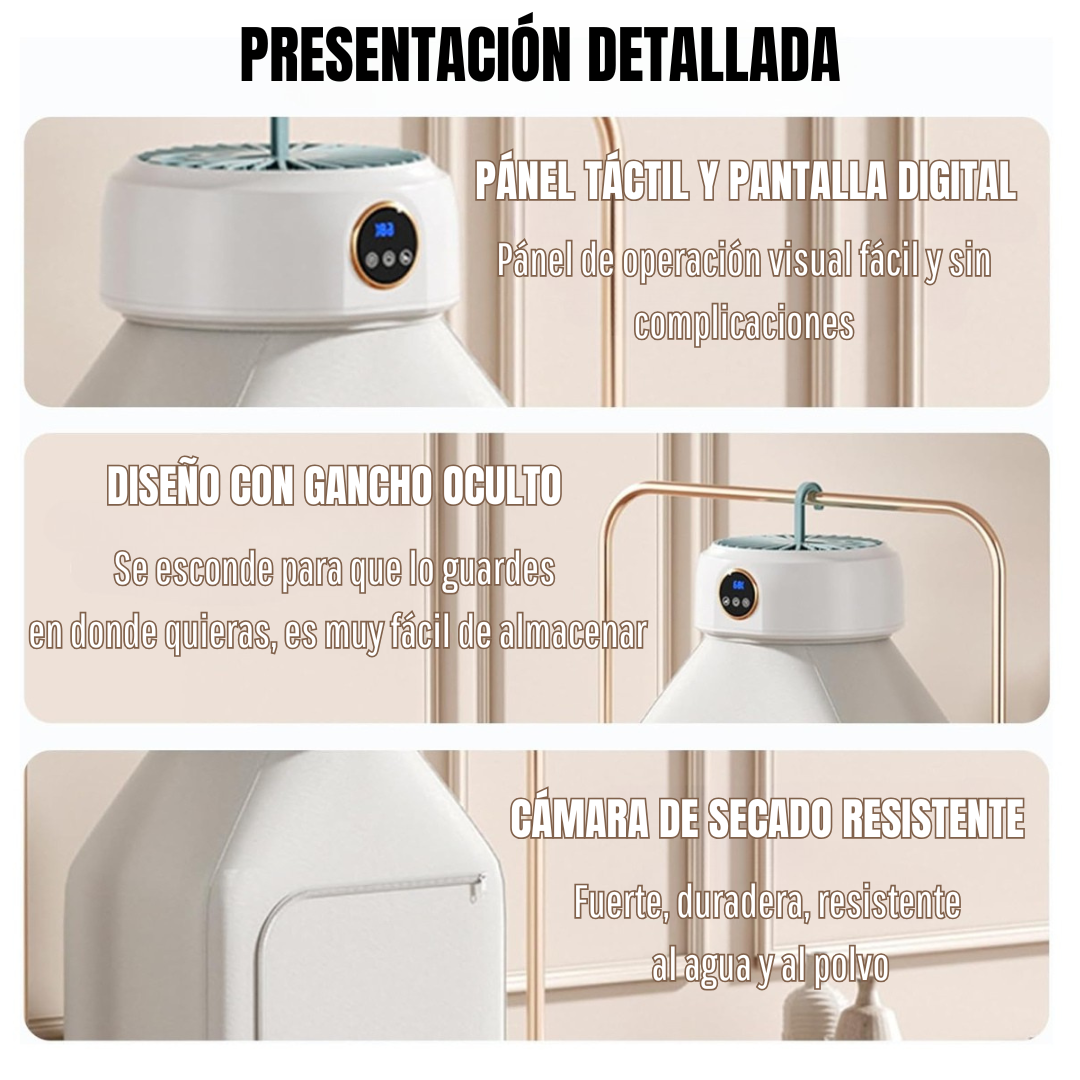 PRESENTACIÓN DETALLADA

PÁNEL TÁCTIL Y PANTALLA DIGITAL

Pánel de operación visual fácil y sin complicaciones

DISEÑO CON GANCHO OCULTO

Se esconde para que lo guardes en donde quieras, es muy fácil de almacenar

CÁMARA DE SECADO RESISTENTE

Fuerte, duradera, resistente al agua y al polvo